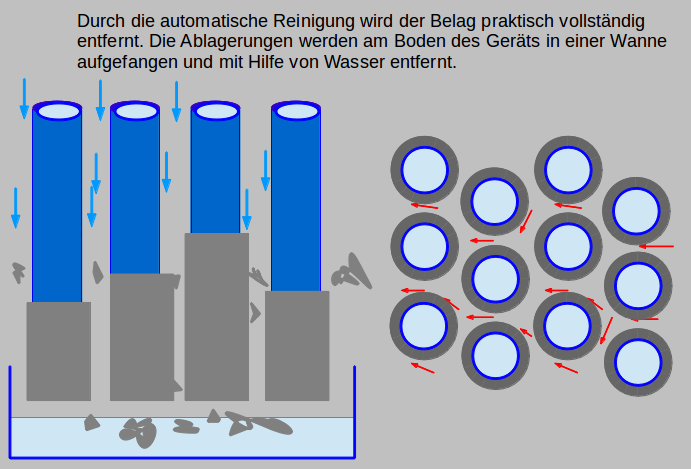 Durch die automatische Reinigung wird der Belag praktisch vollständig entfernt. Die Ablagerungen werden am Boden des Geräts in einer Wanne aufgefangen und mit Hilfe von Wasser entfernt.